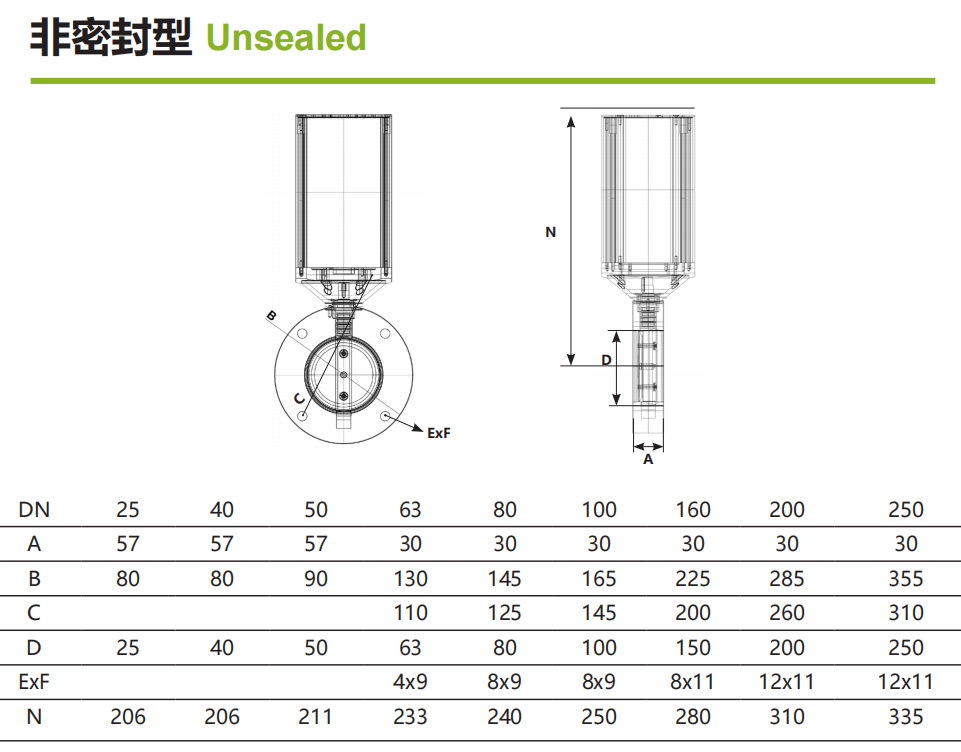 非密封型 Unsealed

B

C

ExF

N

D

A

| DN | 25 | 40 | 50 | 63 | 80 | 100 | 160 | 200 | 250 |
|---|---|---|---|---|---|---|---|---|---|
| A | 57 | 57 | 57 | 30 | 30 | 30 | 30 | 30 | 30 |
| B | 80 | 80 | 90 | 130 | 145 | 165 | 225 | 285 | 355 |
| C | | | | 110 | 125 | 145 | 200 | 260 | 310 |
| D | 25 | 40 | 50 | 63 | 80 | 100 | 150 | 200 | 250 |
| ExF | | | | 4x9 | 8x9 | 8x9 | 8x11 | 12x11 | 12x11 |
| N | 206 | 206 | 211 | 233 | 240 | 250 | 280 | 310 | 335 |